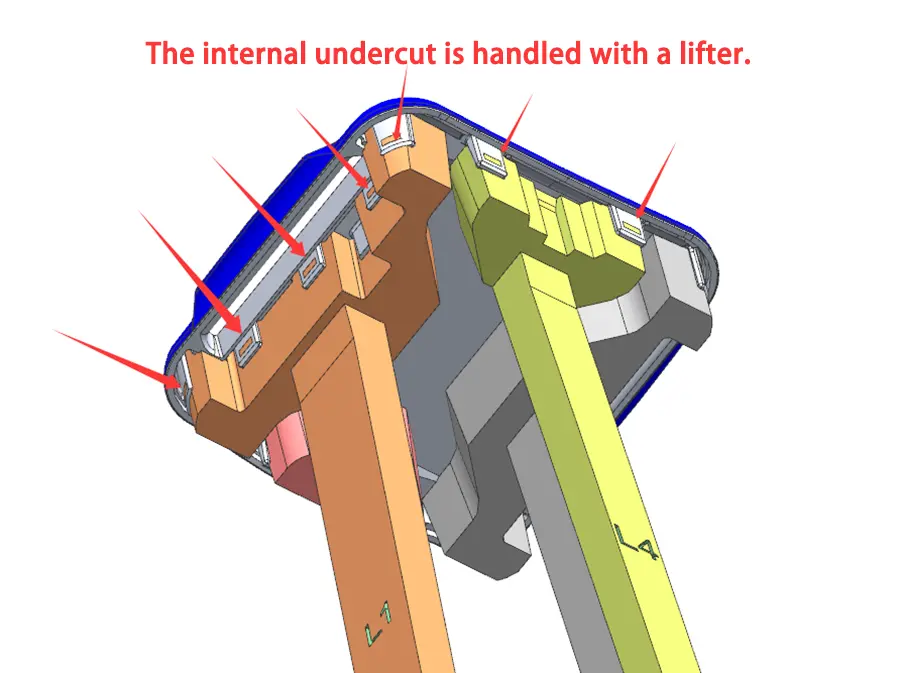 The internal undercut is handled with a lifter.

L1

L4